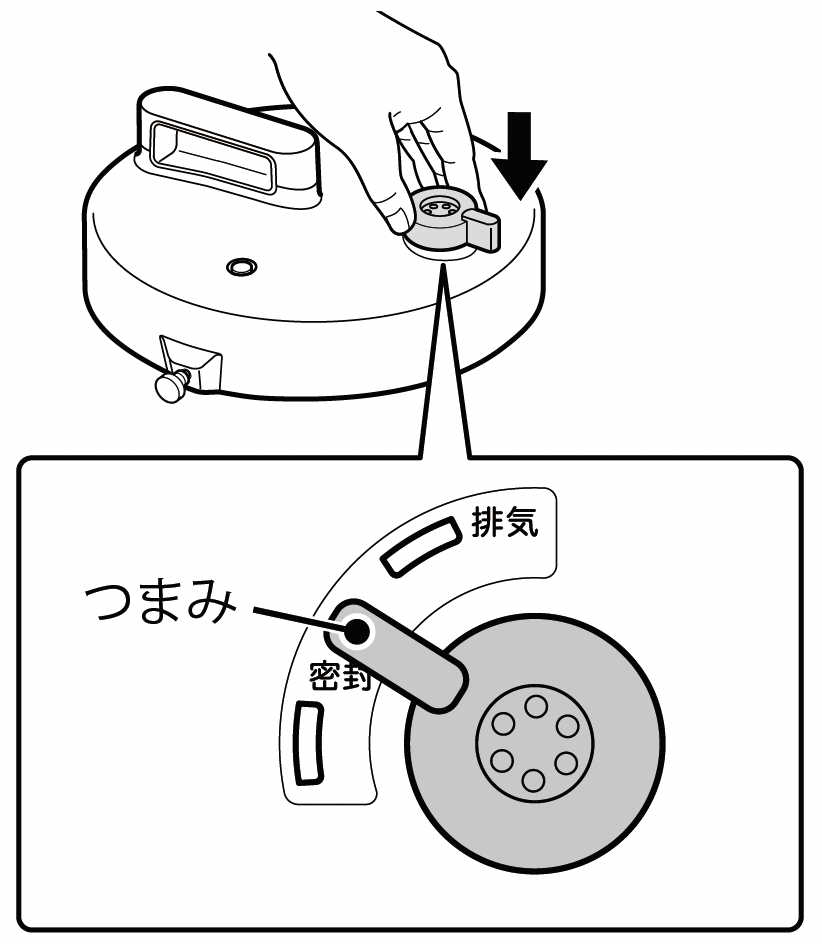 排気
つまみ
密封