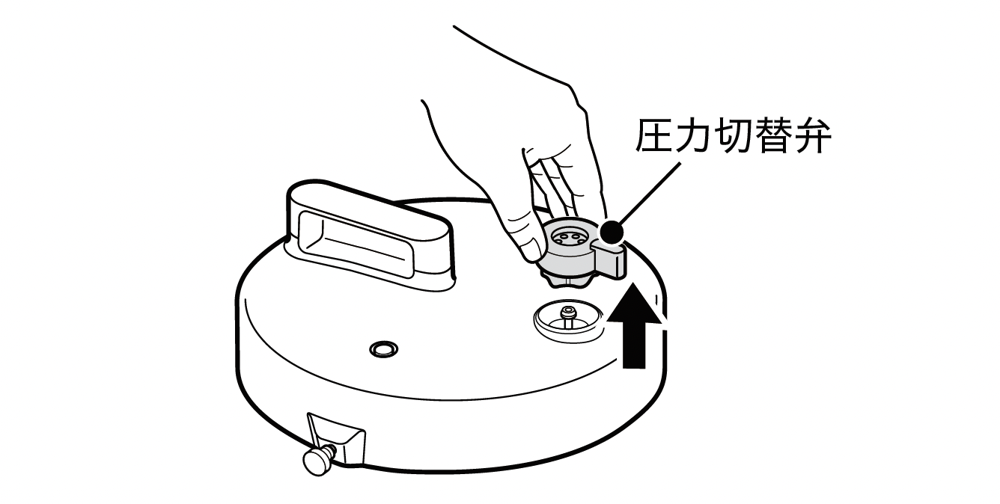 圧力切替弁