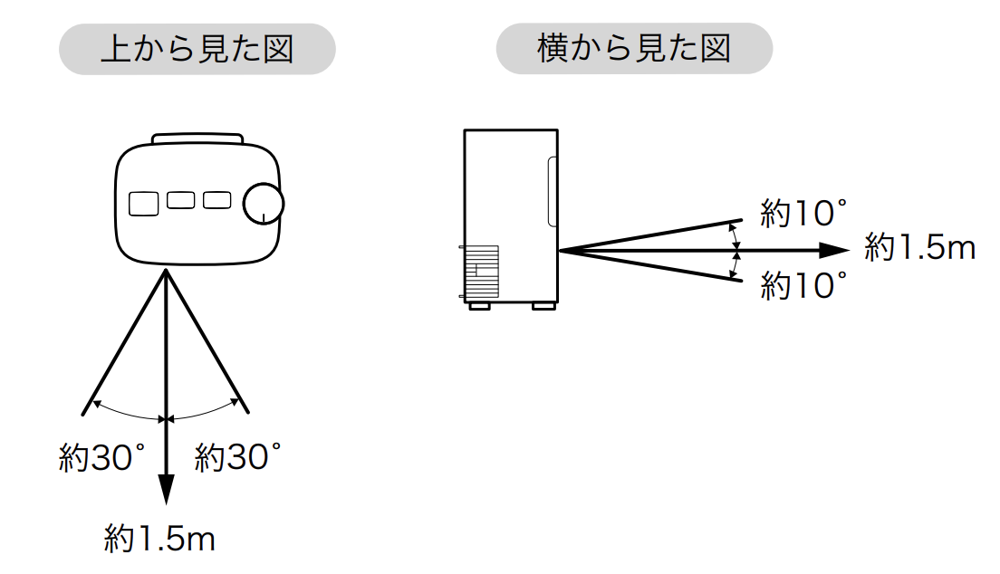 上から見た図

約30°

約30°

約1.5m

横から見た図

約10°

約1.5m

約10°