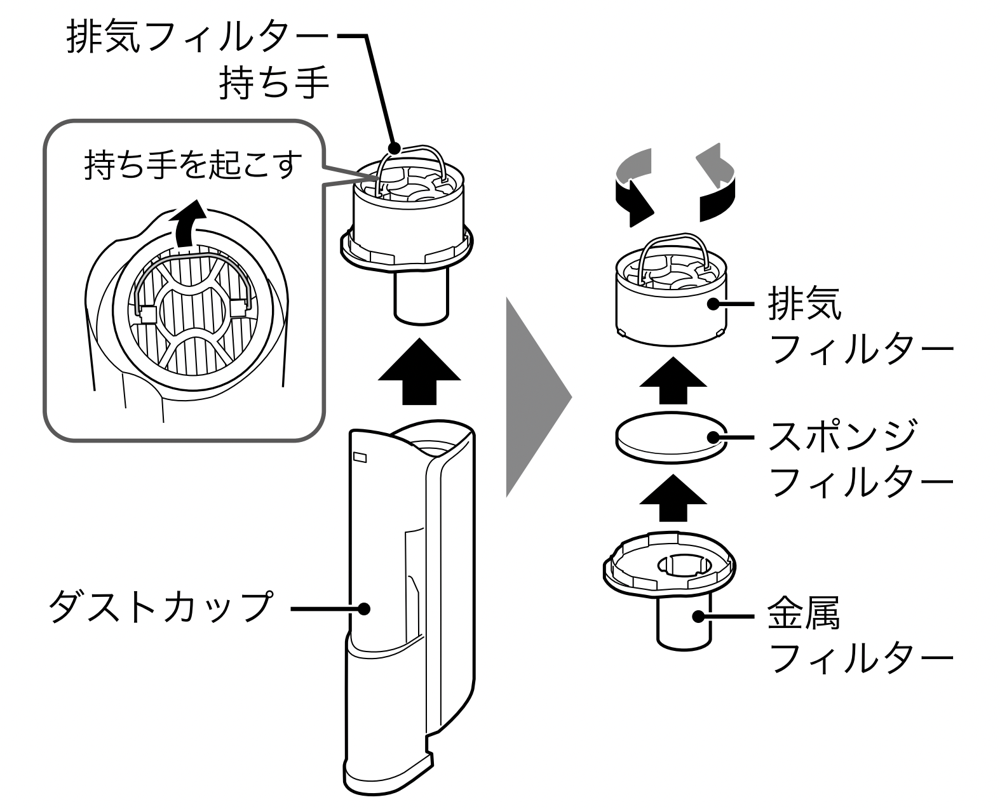 排気フィルター
持ち手

持ち手を起こす

ダストカップ

排気
フィルター

スポンジ
フィルター

金属
フィルター