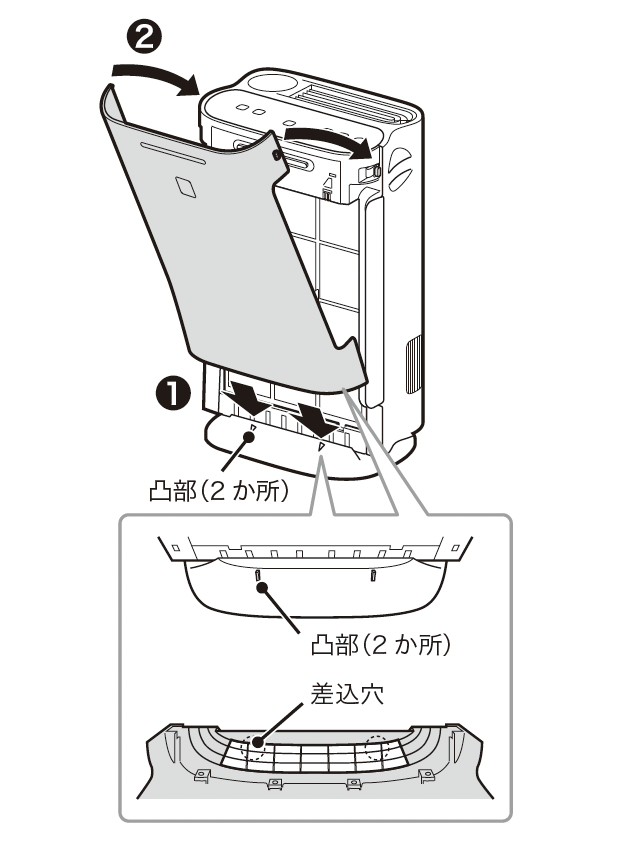 ❷

❶

凸部(2 か所)

凸部(2 か所)

差込穴