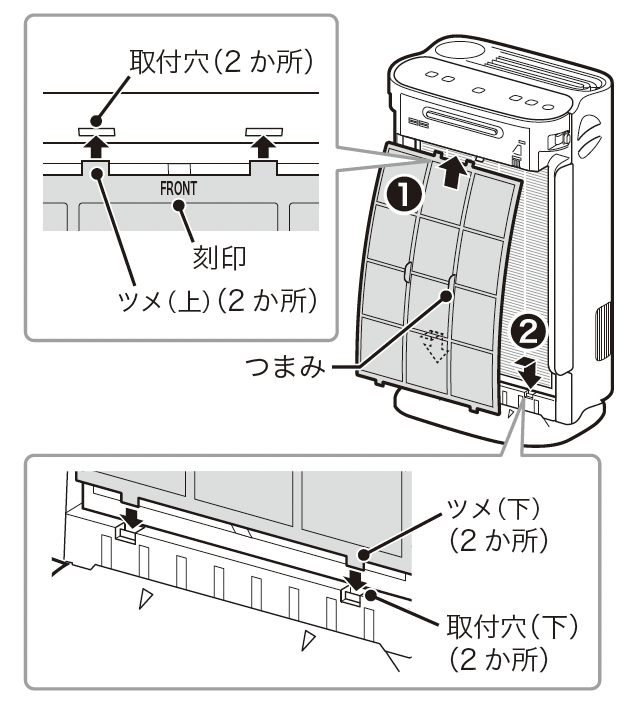 取付穴(2 か所)

FRONT

刻印

ツメ(上)(2 か所)

❶

❷

つまみ

ツメ(下)
(2 か所)

取付穴(下)
(2 か所)