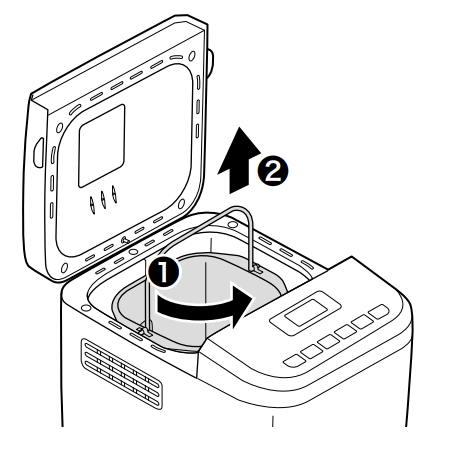 2
1