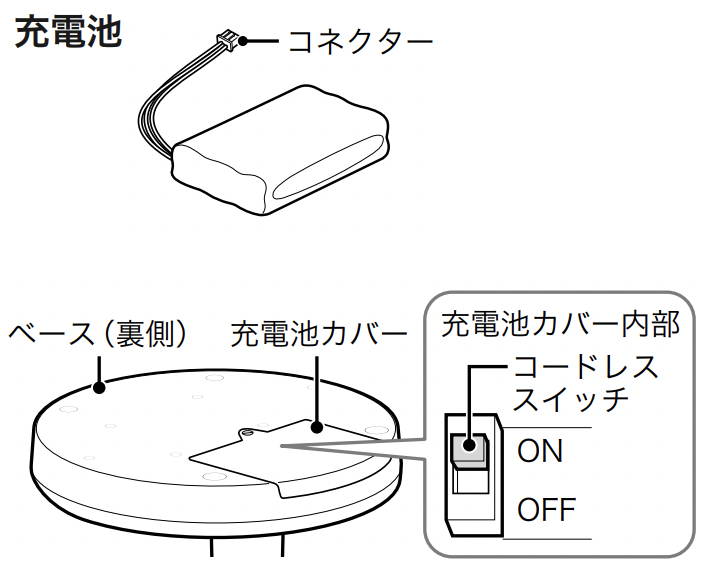 充電池

コネクター

ベース（裏側）

充電池カバー

充電池カバー内部

コードレススイッチ

ON

OFF