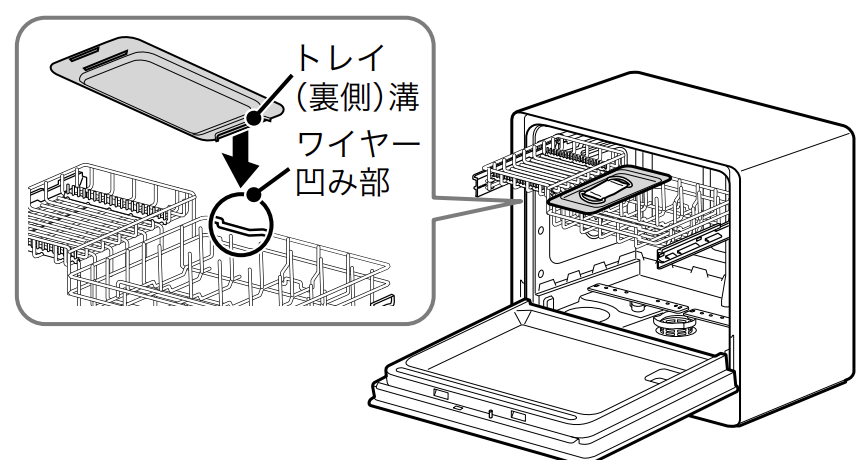 トレイ
(裏側)溝
ワイヤー
凹み部