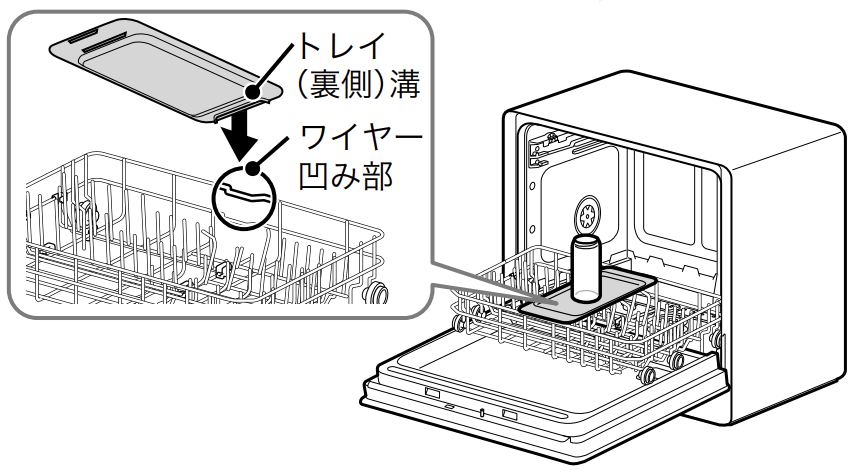 トレイ
(裏側)溝

ワイヤー
凹み部