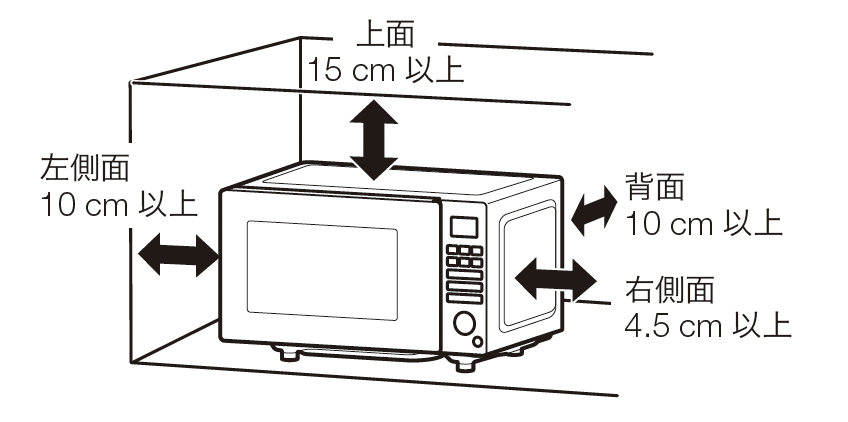 上面
15 cm 以上

左側面
10 cm 以上

背面
10 cm 以上

右側面
4.5 cm 以上