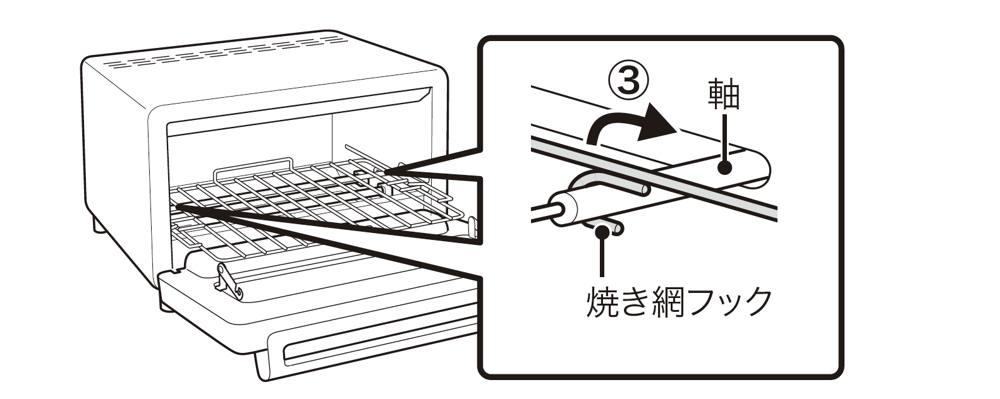 ③
軸
焼き網フック