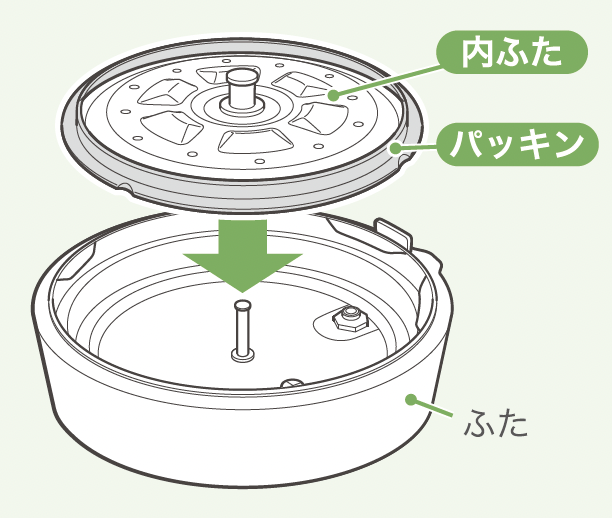 内ふた

パッキン

ふた