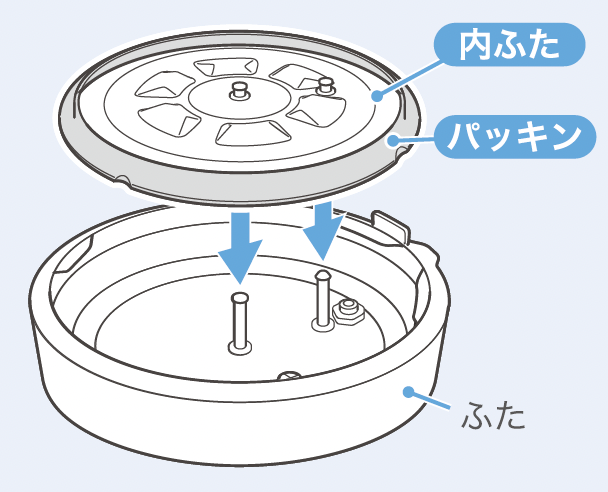 内ふた
パッキン
ふた