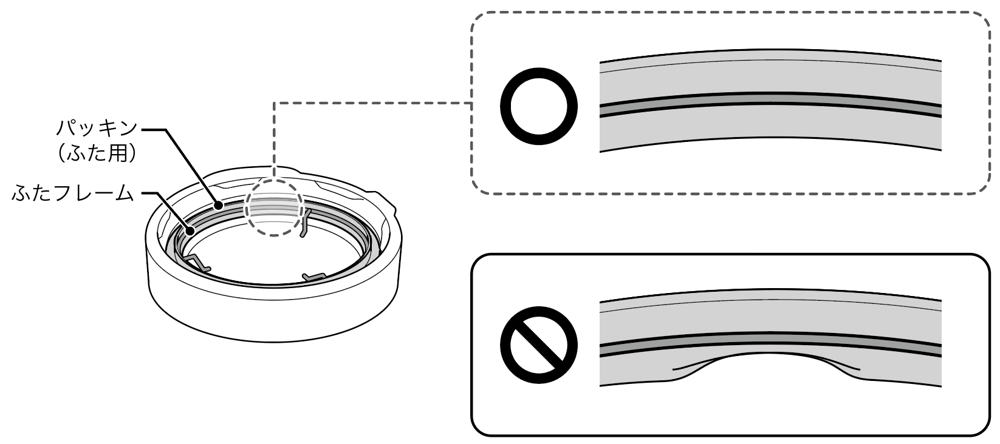 パッキン
(ふた用)
ふたフレーム