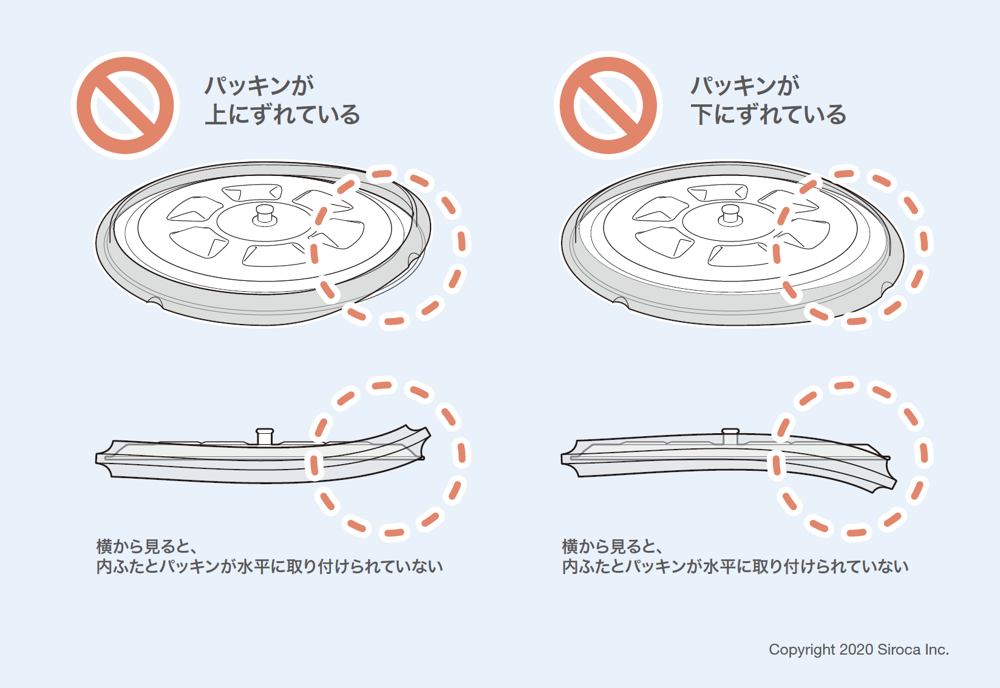 パッキンが
上にずれている

横から見ると、
内ふたとパッキンが水平に取り付けられていない

パッキンが
下にずれている

横から見ると、
内ふたとパッキンが水平に取り付けられていない

Copyright 2020 Siroca Inc.