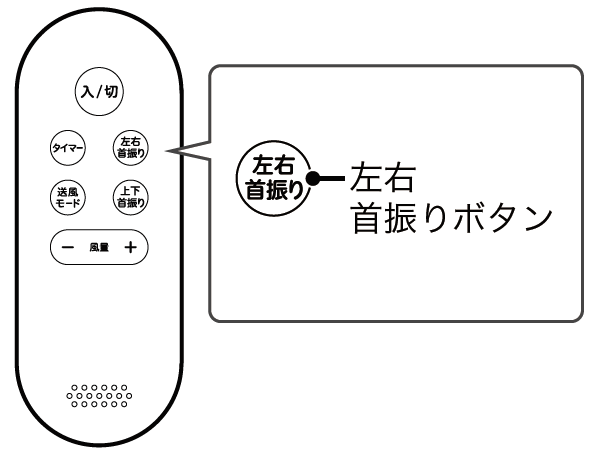 入/切

タイマー

左右
首振り

送風
モード

上下
首振り

− 風量 +

左右
首振り

左右
首振りボタン